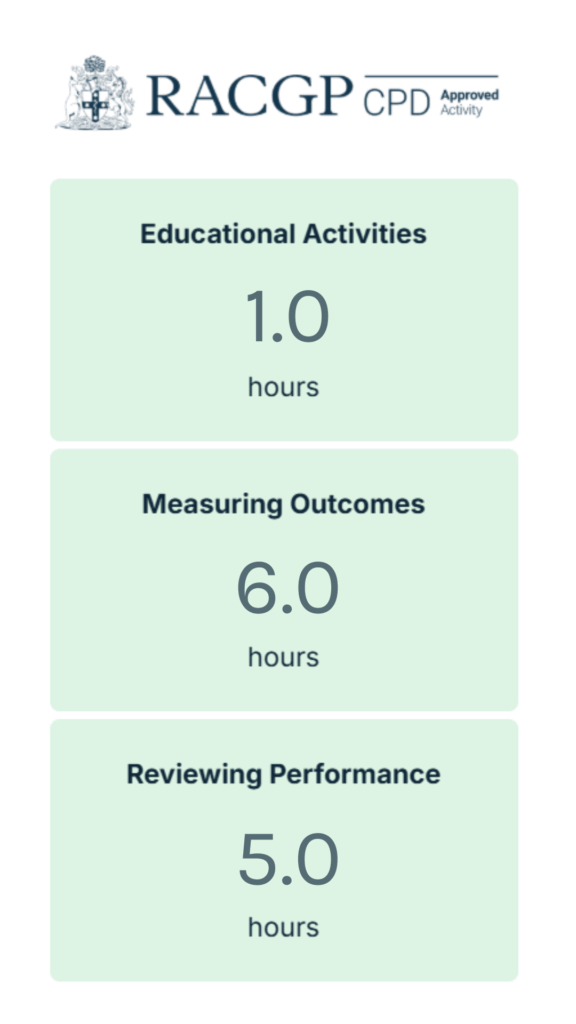 RACGP CPD Approved Activity

Educational Activities

1.0

hours

Measuring Outcomes

6.0

hours

Reviewing Performance

5.0

hours